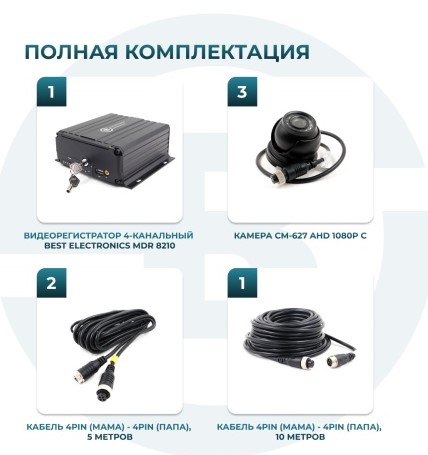 ПОЛНАЯ КОМПЛЕКТАЦИЯ

1

ВИДЕОРЕГИСТРАТОР 4-КАНАЛЬНЫЙ BEST ELECTRONICS MDR 8210

3

КАМЕРА CM-627 AHD 1080P C

2

КАБЕЛЬ 4PIN (МАМА) - 4PIN (ПАПА), 5 МЕТРОВ

1

КАБЕЛЬ 4PIN (МАМА) - 4PIN (ПАПА), 10 МЕТРОВ